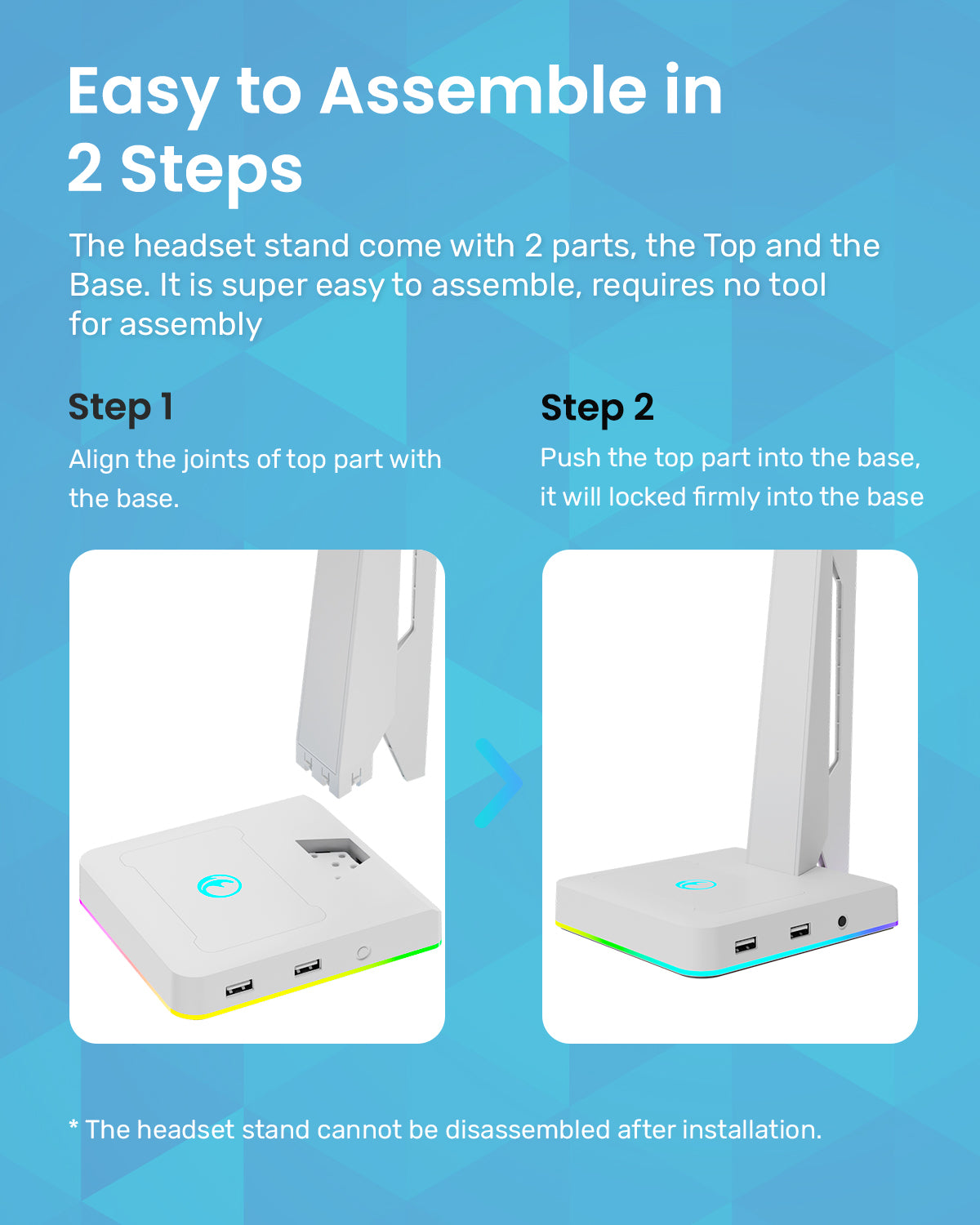 Easy to Assemble in 2 Steps

The headset stand come with 2 parts, the Top and the Base. It is super easy to assemble, requires no tool for assembly

Step 1

Align the joints of top part with the base.

Step 2

Push the top part into the base, it will locked firmly into the base

* The headset stand cannot be disassembled after installation.