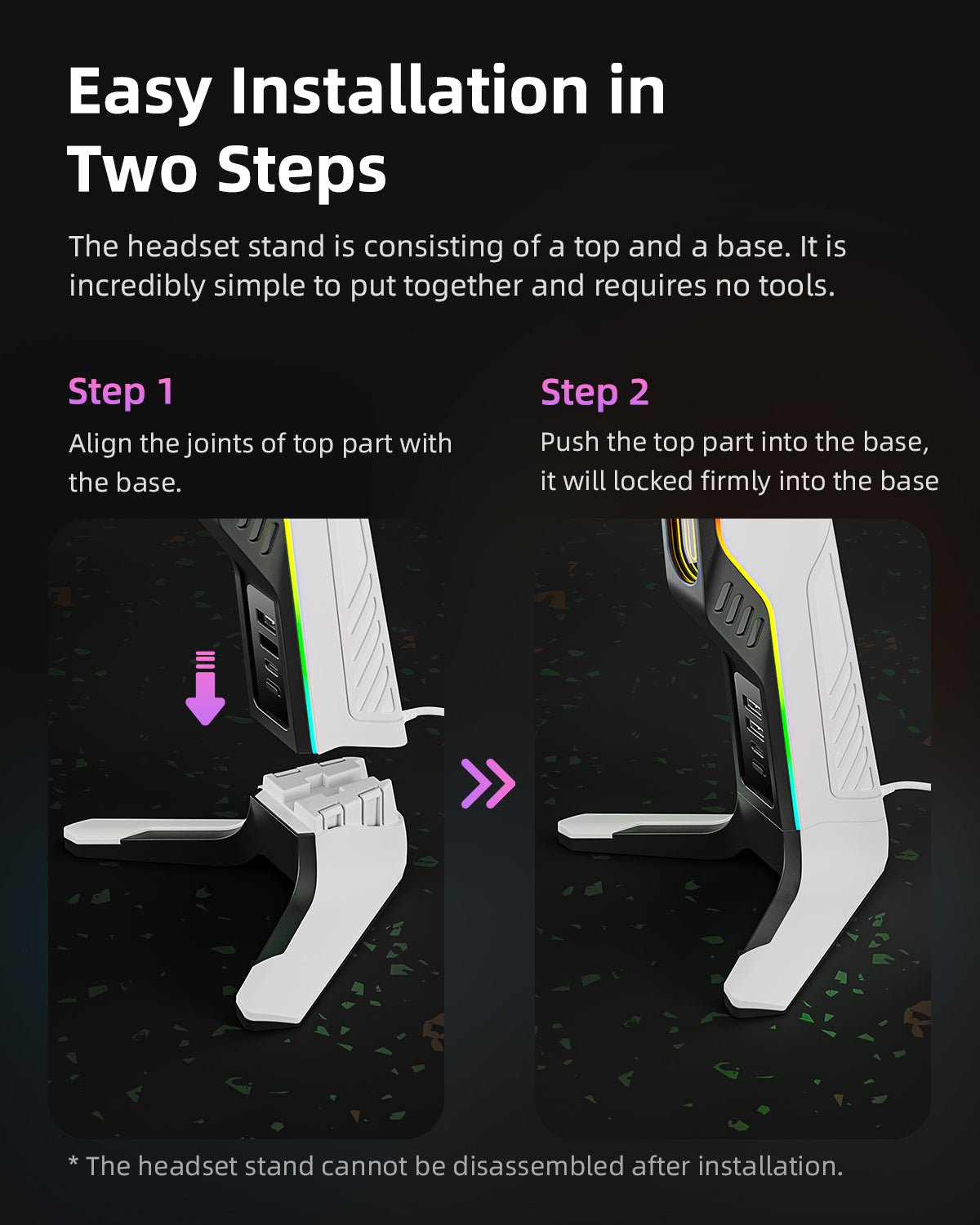 Easy Installation in Two Steps

The headset stand is consisting of a top and a base. It is incredibly simple to put together and requires no tools.

Step 1

Align the joints of top part with the base.

Step 2

Push the top part into the base, it will locked firmly into the base

* The headset stand cannot be disassembled after installation.