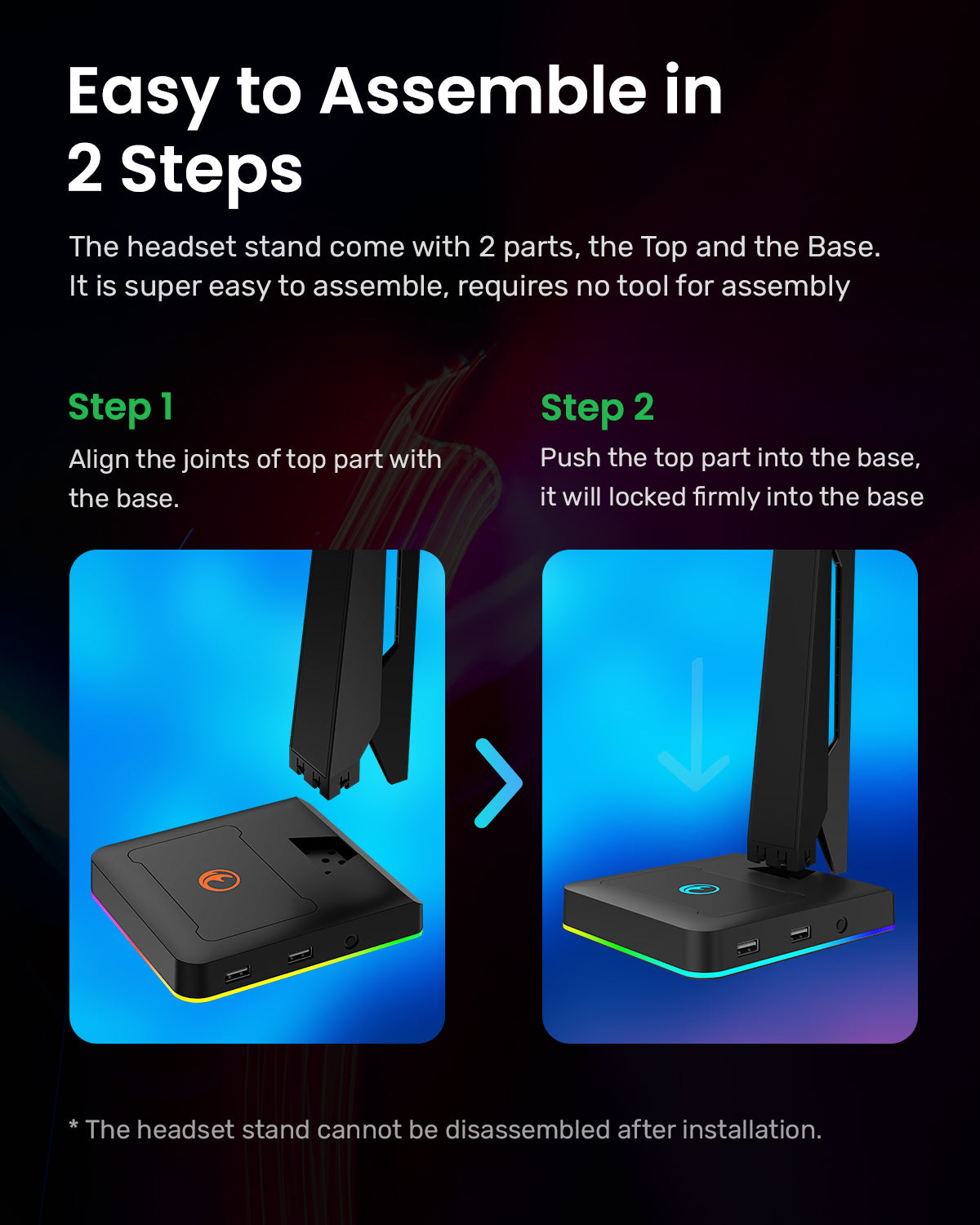 Easy to Assemble in 2 Steps

The headset stand come with 2 parts, the Top and the Base. It is super easy to assemble, requires no tool for assembly

Step 1

Align the joints of top part with the base.

Step 2

Push the top part into the base, it will locked firmly into the base

* The headset stand cannot be disassembled after installation.